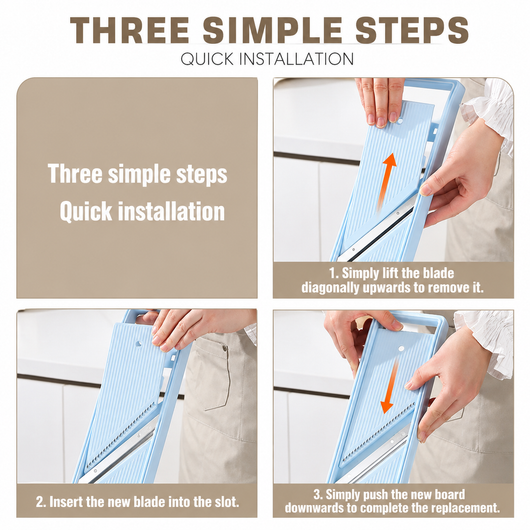 THREE SIMPLE STEPS
QUICK INSTALLATION

Three simple steps
Quick installation

1. Simply lift the blade diagonally upwards to remove it.

2. Insert the new blade into the slot.

3. Simply push the new board downwards to complete the replacement.